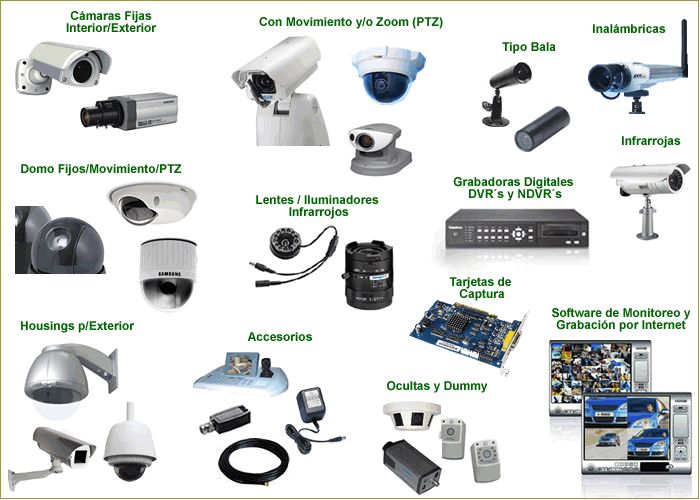 Cámaras Fijas Interior/Exterior

Con Movimiento y/o Zoom (PTZ)

Tipo Bala

Inalámbricas

Infrarrojas

Domo Fijos/Movimiento/PTZ

SAMSUNG

Lentes / Iluminadores Infrarrojos

Grabadoras Digitales DVR´s y NDVR´s

Tarjetas de Captura

Software de Monitoreo y Grabación por Internet

Housings p/Exterior

Accesorios

Ocultas y Dummy